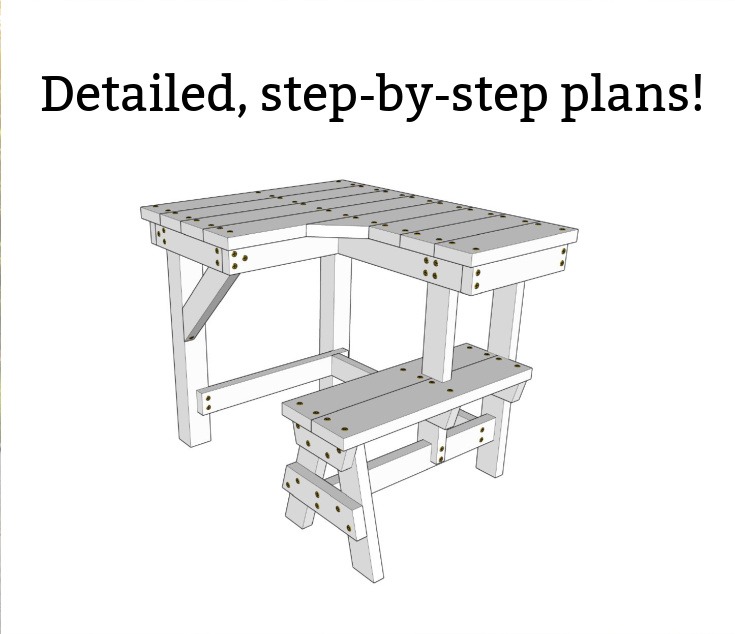 Detailed, step-by-step plans!